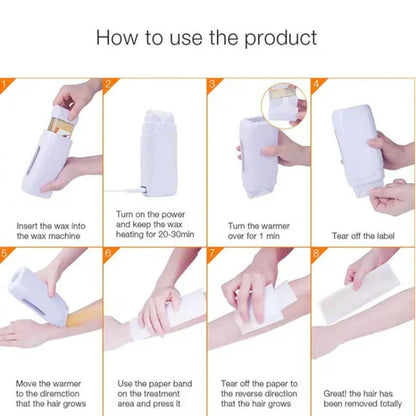 How to use the product

1

Insert the wax into the wax machine

2

Turn on the power and keep the wax heating for 20-30min

3

Turn the warmer over for 1 min

4

Tear off the label

5

Move the warmer to the diremction that the hair grows

6

Use the paper band on the treatment area and press it

7

Tear off the paper to the reverse direction that the hair grows

8

Great! the hair has been removed totally