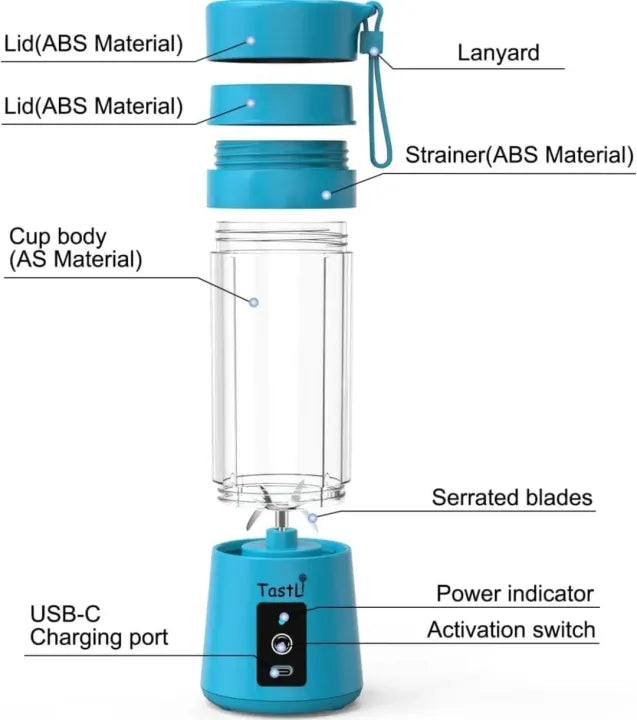 Lid(ABS Material)

Lanyard

Lid(ABS Material)

Strainer(ABS Material)

Cup body
(AS Material)

Serrated blades

TastLi

Power indicator

USB-C
Charging port

Activation switch